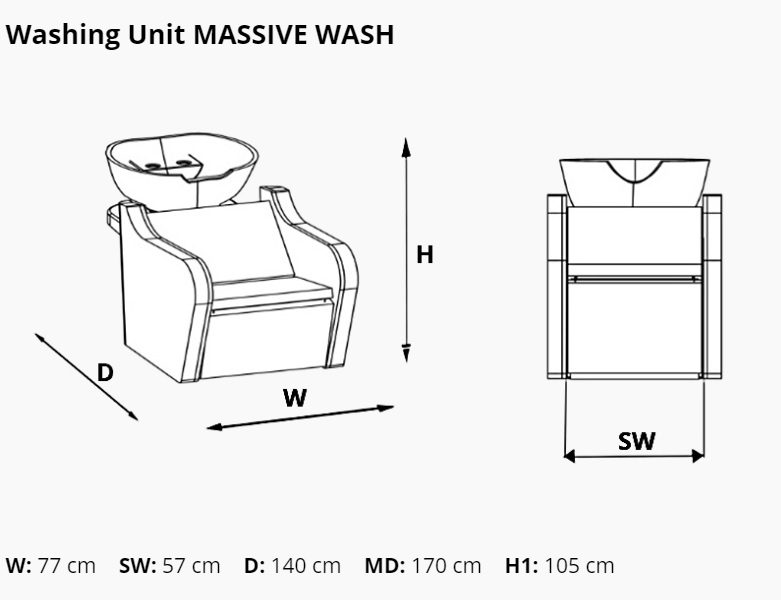 Washing Unit MASSIVE WASH

H

D

W

SW

W: 77 cm SW: 57 cm D: 140 cm MD: 170 cm H1: 105 cm