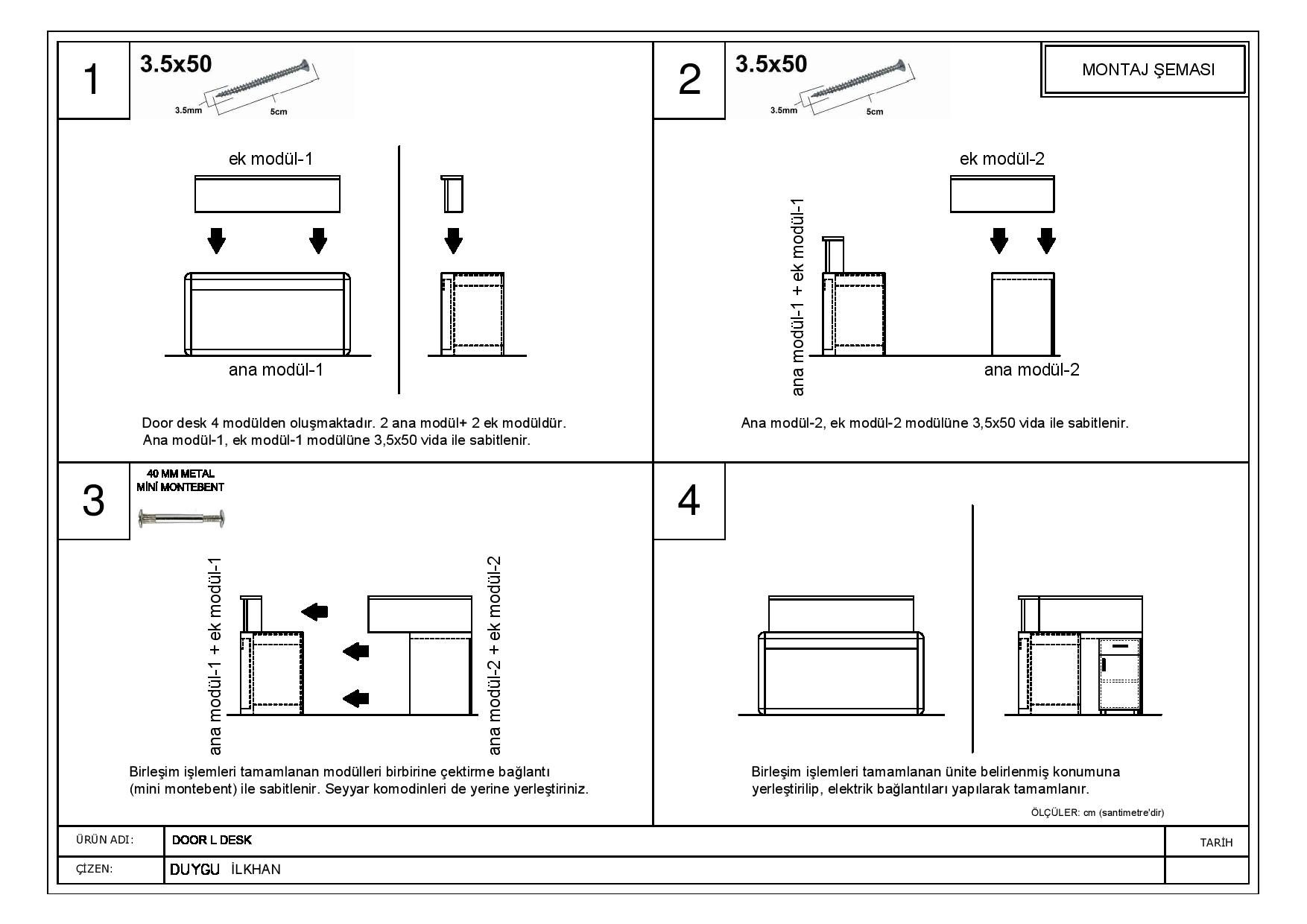 1

3.5x50

3.5mm 5cm

ek modül-1

ana modül-1

Door desk 4 modülden oluşmaktadır. 2 ana modül+ 2 ek modüldür.
Ana modül-1, ek modül-1 modülüne 3,5x50 vida ile sabitlenir.

2

3.5x50

3.5mm 5cm

MONTAJ ŞEMASI

ek modül-2

ana modül-1 + ek modül-1

ana modül-2

Ana modül-2, ek modül-2 modülüne 3,5x50 vida ile sabitlenir.

3

40 MM METAL
MİNİ MONTEBENT

ana modül-1 + ek modül-1

ana modül-2 + ek modül-2

Birleşim işlemleri tamamlanan modülleri birbirine çektirme bağlantı
(mini montebent) ile sabitlenir. Seyyar komodinleri de yerine yerleştiriniz.

4

Birleşim işlemleri tamamlanan ünite belirlenmiş konumuna
yerleştirilip, elektrik bağlantıları yapılarak tamamlanır.

ÖLÇÜLER: cm (santimetre'dir)

| ÜRÜN ADI: | DOOR L DESK | TARİH |
|---|---|---|
| ÇİZEN: | DUYGU İLKHAN | |