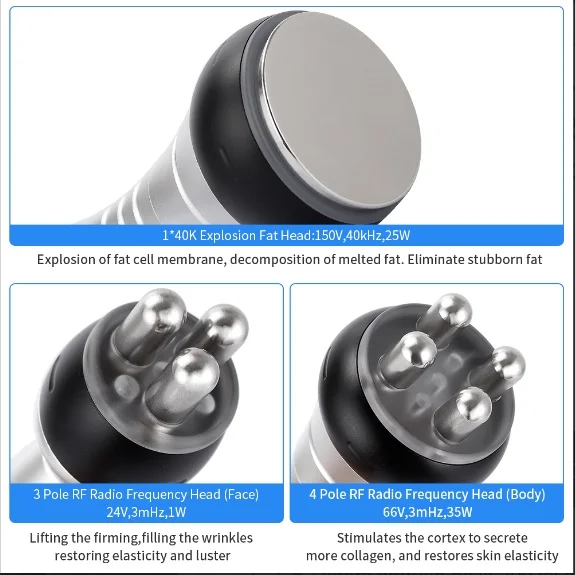 1*40K Explosion Fat Head:150V,40kHz,25W

Explosion of fat cell membrane, decomposition of melted fat. Eliminate stubborn fat

3 Pole RF Radio Frequency Head (Face)
24V,3mHz,1W

Lifting the firming,filling the wrinkles
restoring elasticity and luster

4 Pole RF Radio Frequency Head (Body)
66V,3mHz,35W

Stimulates the cortex to secrete
more collagen, and restores skin elasticity